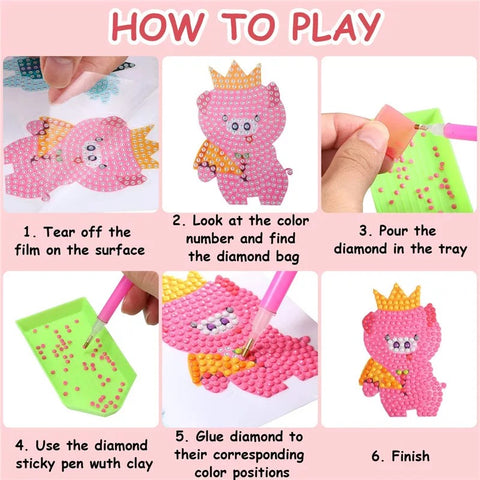 HOW TO PLAY

1. Tear off the film on the surface

2. Look at the color number and find the diamond bag

3. Pour the diamond in the tray

4. Use the diamond sticky pen wuth clay

5. Glue diamond to their corresponding color positions

6. Finish