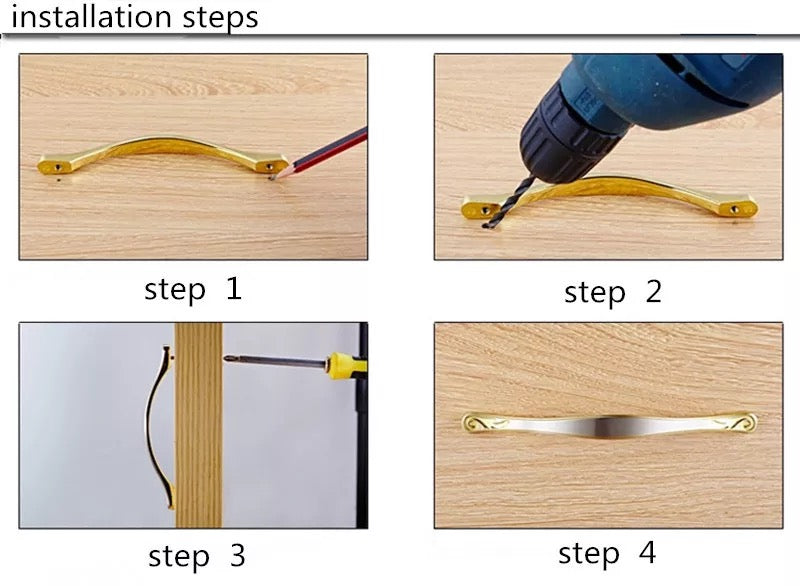 installation steps

step 1

step 2

step 3

step 4