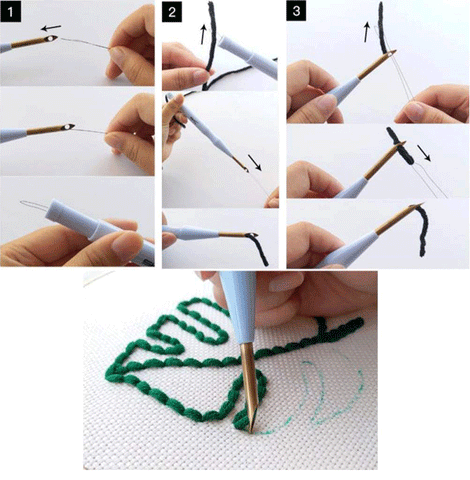 1

2

3